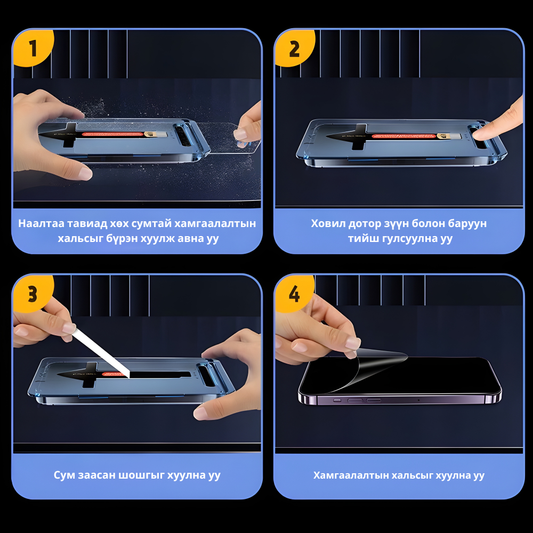 1

Наалтаа тавиад хөх сумтай хамгаалалтын хальсыг бүрэн хуулж авна уу

2

Ховил дотор зүүн болон баруун тийш гулсуулна уу

3

Сум заасан шошгыг хуулна уу

4

Хамгаалалтын хальсыг хуулна уу